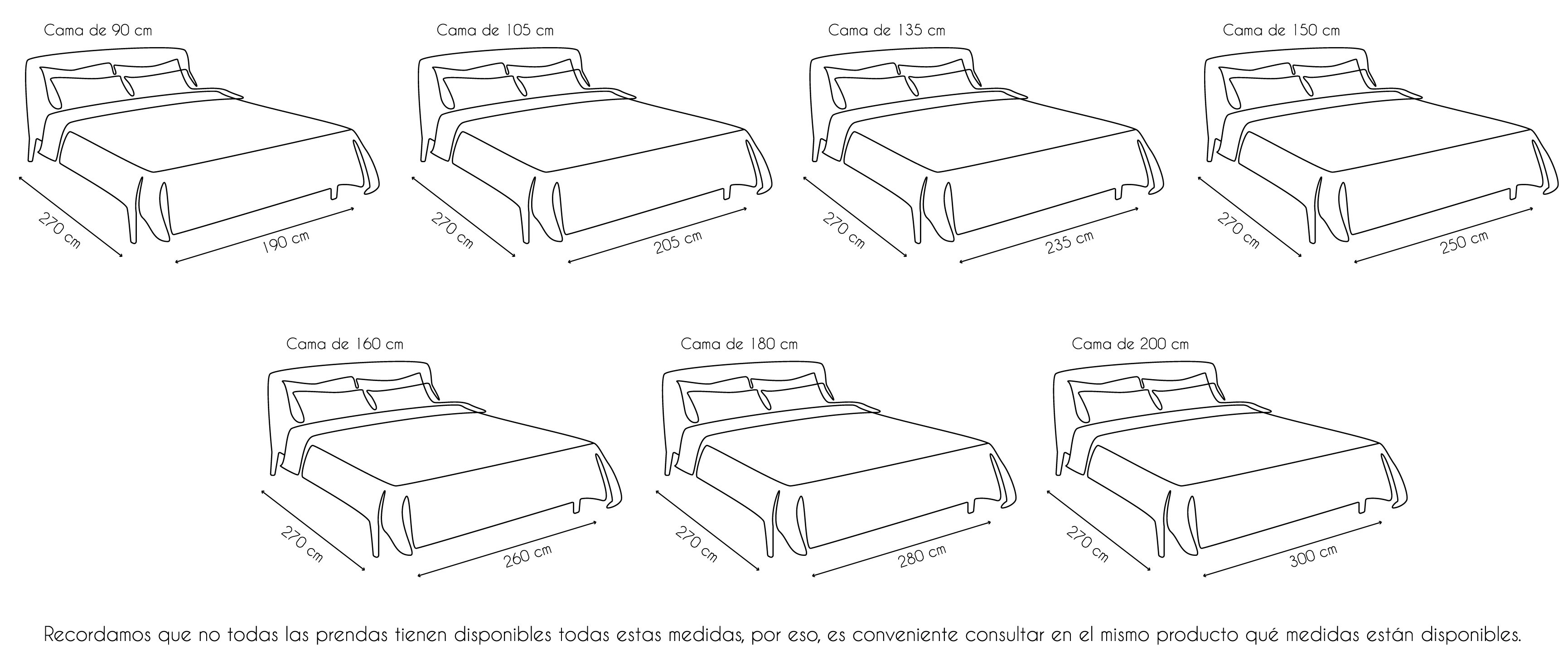 Cama de 90 cm

270 cm

190 cm

Cama de 105 cm

270 cm

205 cm

Cama de 135 cm

270 cm

235 cm

Cama de 150 cm

270 cm

250 cm

Cama de 160 cm

270 cm

260 cm

Cama de 180 cm

270 cm

280 cm

Cama de 200 cm

270 cm

300 cm

Recordamos que no todas las prendas tienen disponibles todas estas medidas, por eso, es conveniente consultar en el mismo producto qué medidas están disponibles.